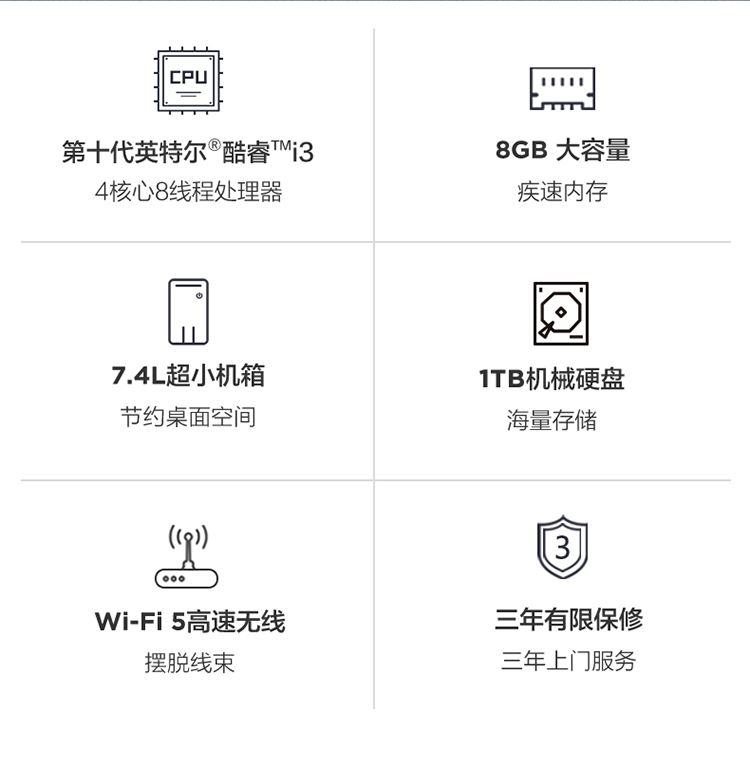 CPU

第十代英特尔®酷睿™i3
4核心8线程处理器

8GB 大容量
疾速内存

7.4L超小机箱
节约桌面空间

1TB机械硬盘
海量存储

Wi-Fi 5高速无线
摆脱线束

3

三年有限保修
三年上门服务